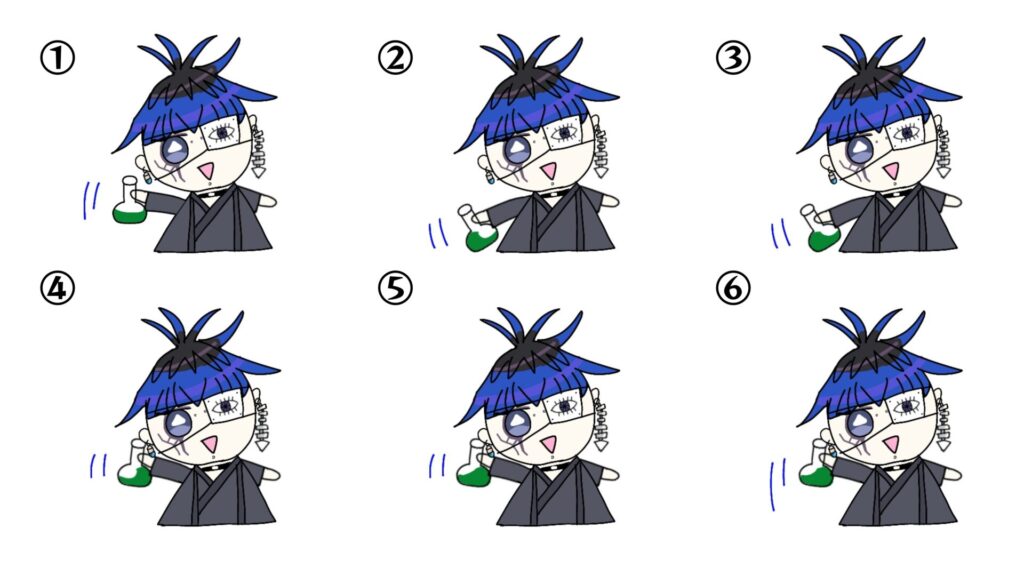 ①

②

③

④

⑤

⑥